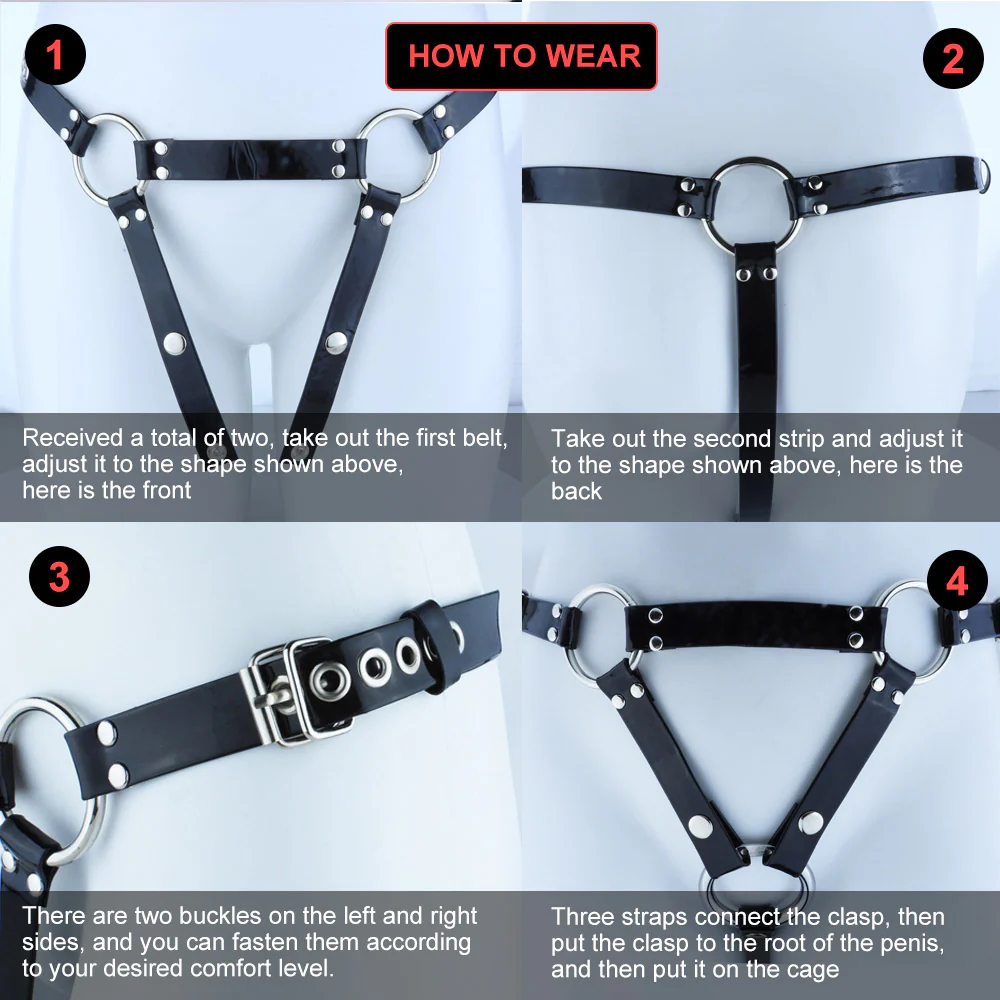 HOW TO WEAR

1

Received a total of two, take out the first belt, adjust it to the shape shown above, here is the front

2

Take out the second strip and adjust it to the shape shown above, here is the back

3

There are two buckles on the left and right sides, and you can fasten them according to your desired comfort level.

4

Three straps connect the clasp, then put the clasp to the root of the penis, and then put it on the cage